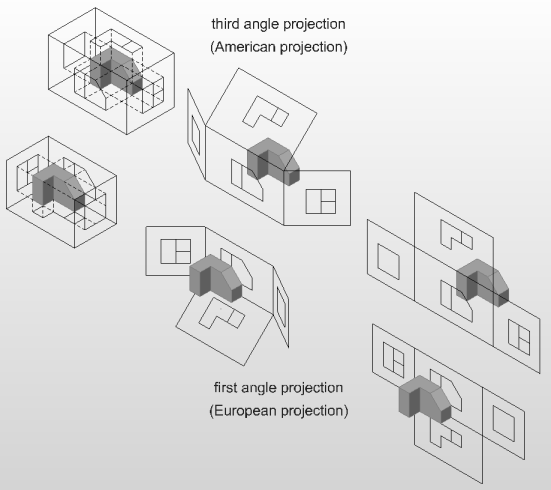 third angle projection
(American projection)

first angle projection
(European projection)