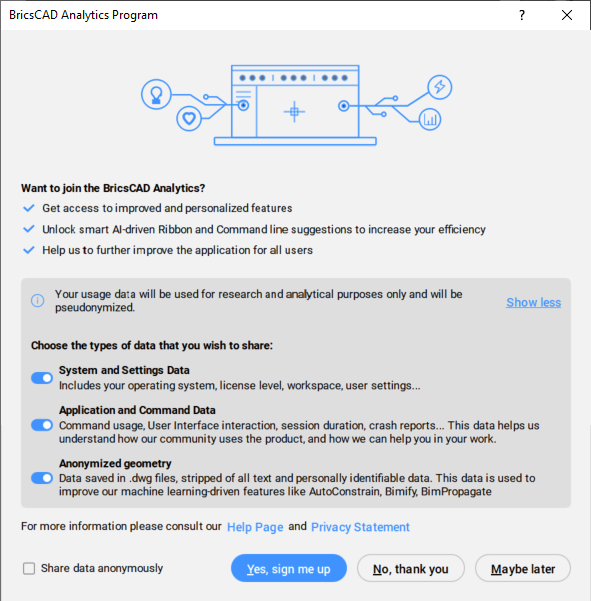 BricsCAD Analytics Program

?

Want to join the BricsCAD Analytics?

Get access to improved and personalized features

Unlock smart AI-driven Ribbon and Command line suggestions to increase your efficiency

Help us to further improve the application for all users

Your usage data will be used for research and analytical purposes only and will be pseudonymized.

Show less

Choose the types of data that you wish to share:

System and Settings Data
Includes your operating system, license level, workspace, user settings...

Application and Command Data
Command usage, User Interface interaction, session duration, crash reports... This data helps us understand how our community uses the product, and how we can help you in your work.

Anonymized geometry
Data saved in .dwg files, stripped of all text and personally identifiable data. This data is used to improve our machine learning-driven features like AutoConstrain, Bimify, BimPropagate

For more information please consult our Help Page and Privacy Statement

Share data anonymously

Yes, sign me up

No, thank you

Maybe later