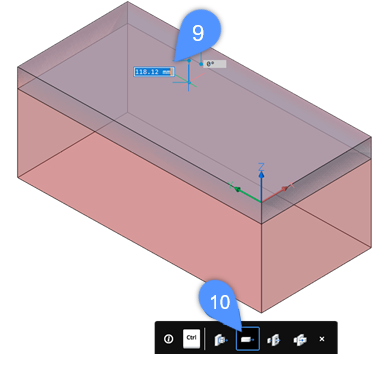 9

118.12 mm

0°

Z

Y

X

10

Ctrl

×