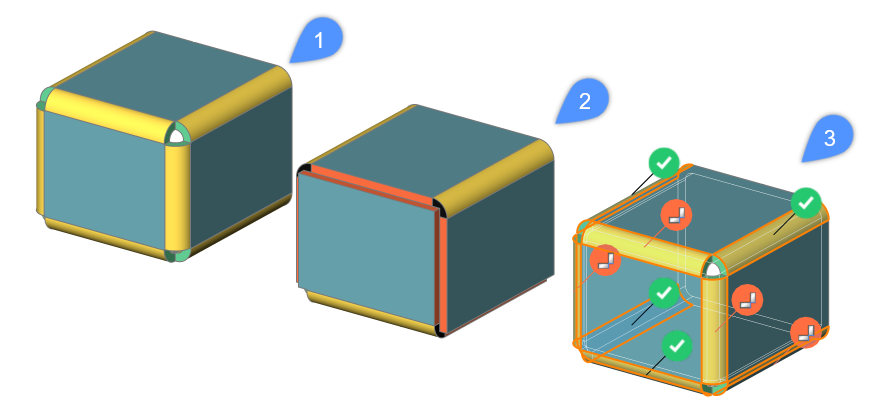 1

2

3