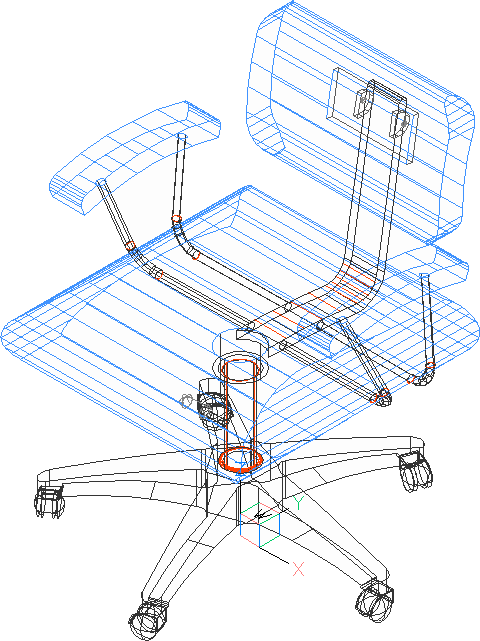 Y
X