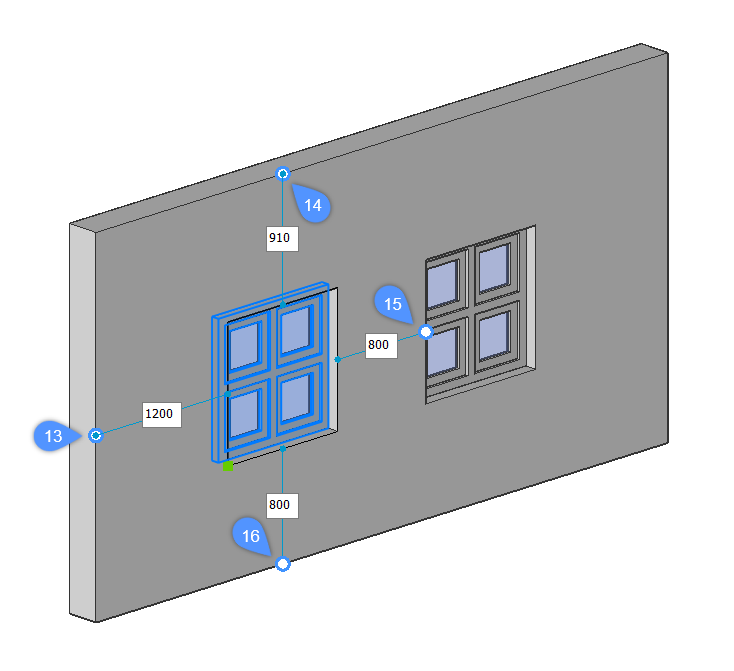 14

910

15

800

1200

13

800

16