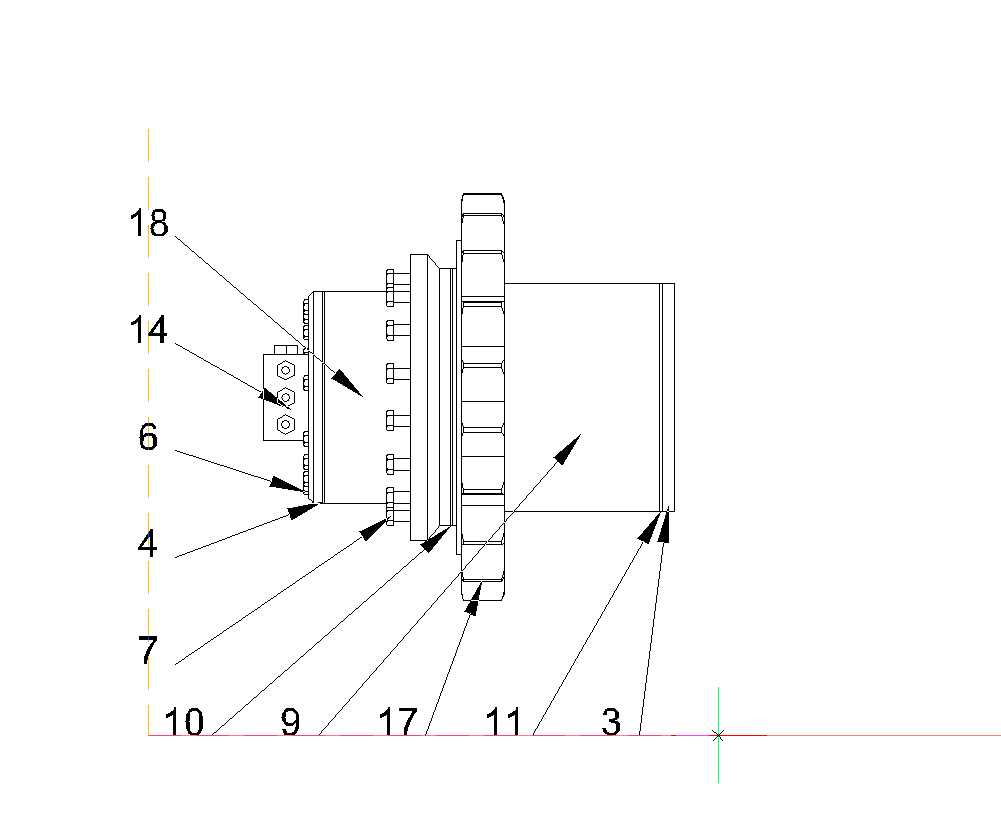 18
14
6
4
7
10
9
17
11
3